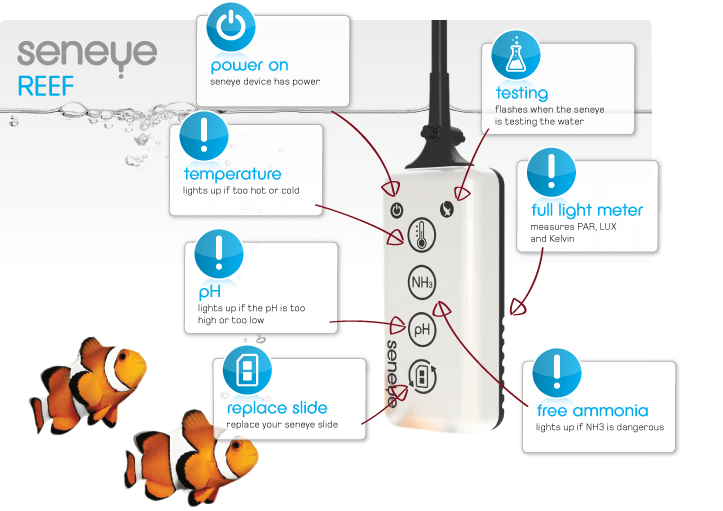 seneye
REEF

power on
seneye device has power

testing
flashes when the seneye is testing the water

temperature
lights up if too hot or cold

full light meter
measures PAR, LUX and Kelvin

pH
lights up if the pH is too high or too low

replace slide
replace your seneye slide

free ammonia
lights up if NH3 is dangerous

$NH_3$

pH

seneye